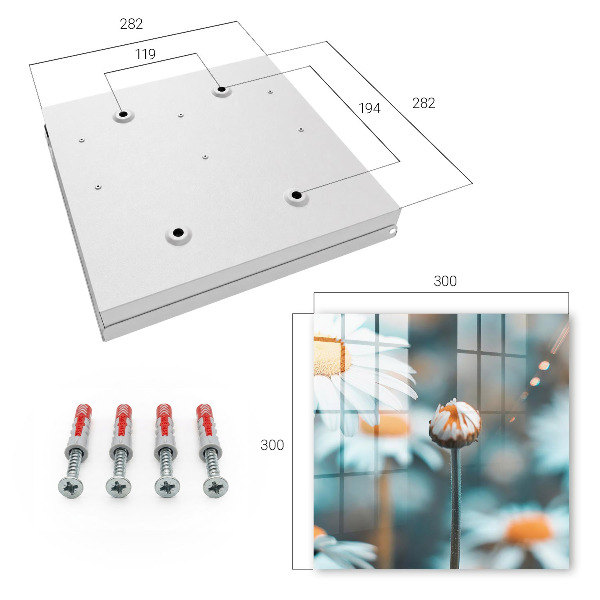 282
119
194
282
300
300